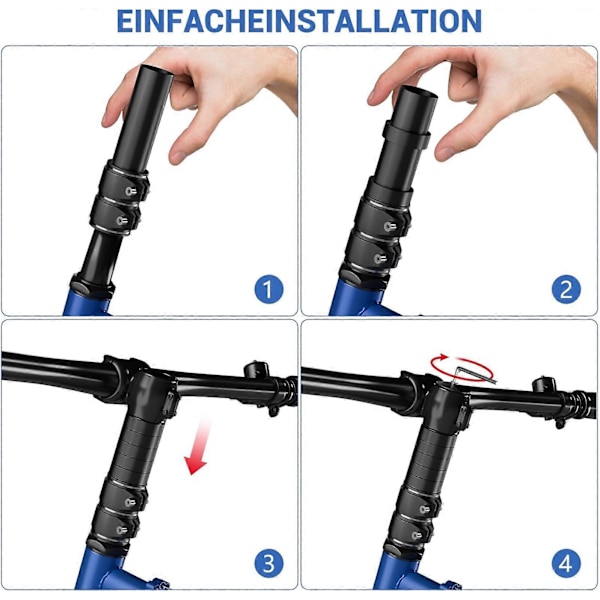 EINFACHEINSTALLATION

1

2

3

4