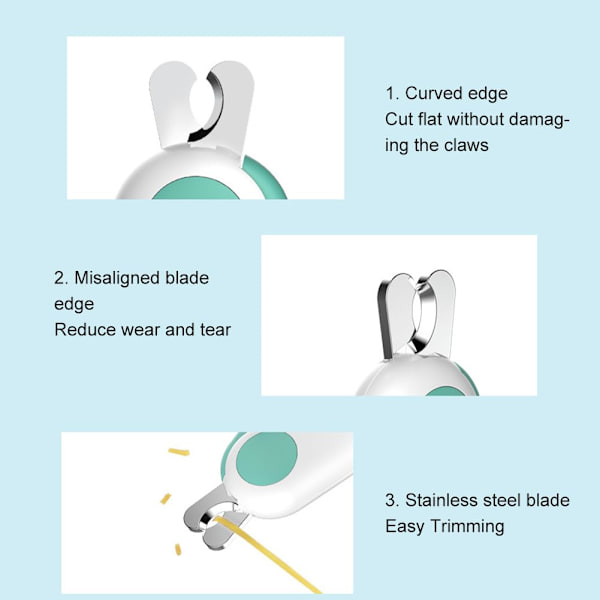 1. Curved edge
Cut flat without damaging the claws

2. Misaligned blade edge
Reduce wear and tear

3. Stainless steel blade
Easy Trimming