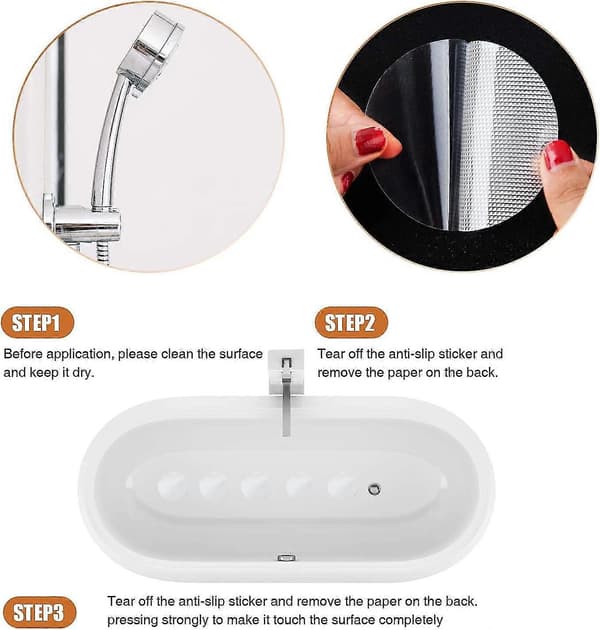 STEP1

Before application, please clean the surface and keep it dry.

STEP2

Tear off the anti-slip sticker and remove the paper on the back.

STEP3

Tear off the anti-slip sticker and remove the paper on the back. pressing strongly to make it touch the surface completely