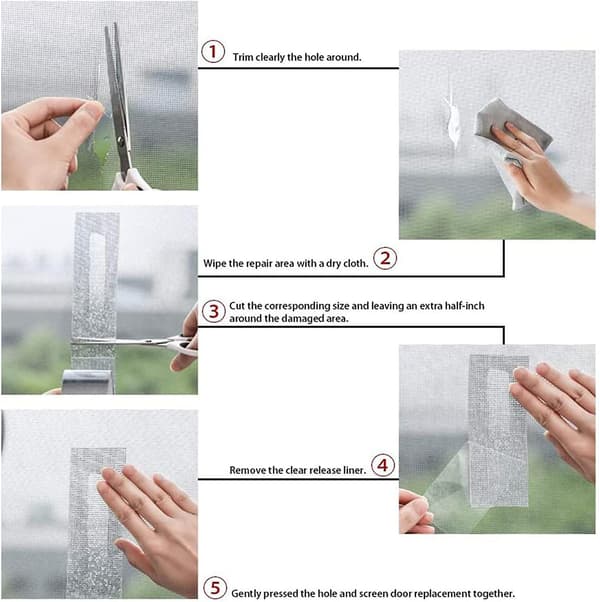 1 Trim clearly the hole around.

Wipe the repair area with a dry cloth. 2

3 Cut the corresponding size and leaving an extra half-inch around the damaged area.

Remove the clear release liner. 4

5 Gently pressed the hole and screen door replacement together.