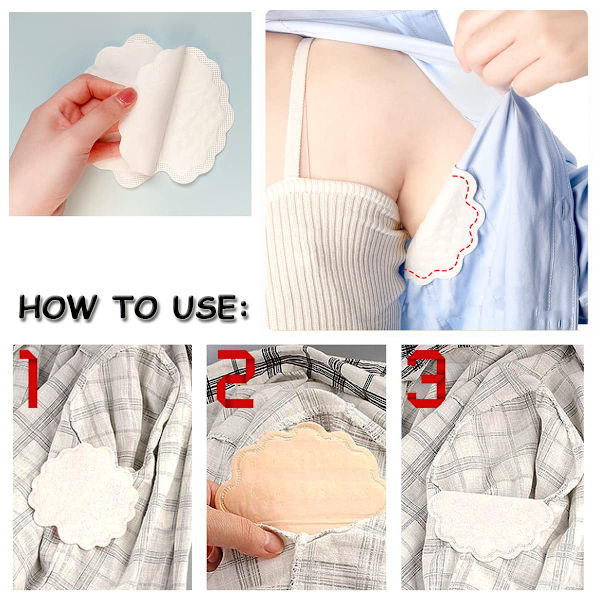 HOW TO USE:

1

2

3