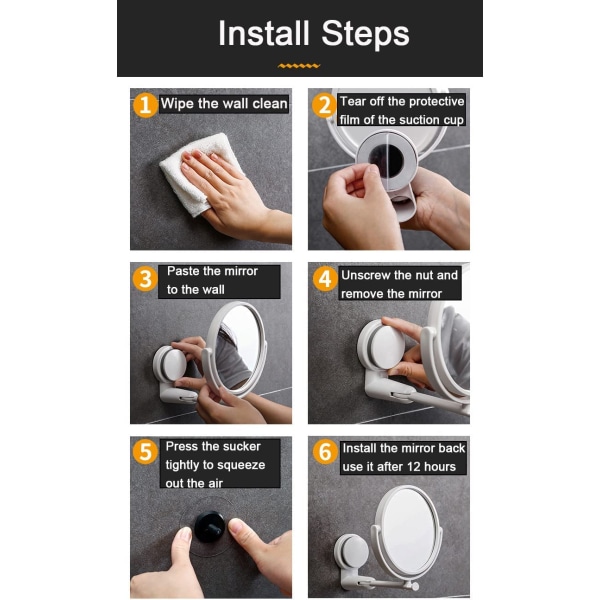 Install Steps

1 Wipe the wall clean

2 Tear off the protective film of the suction cup

3 Paste the mirror to the wall

4 Unscrew the nut and remove the mirror

5 Press the sucker tightly to squeeze out the air

6 Install the mirror back use it after 12 hours