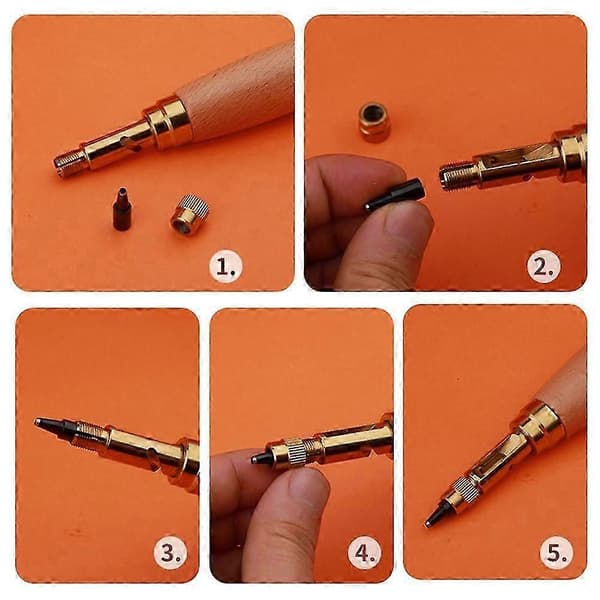 1.

2.

3.

4.

5.