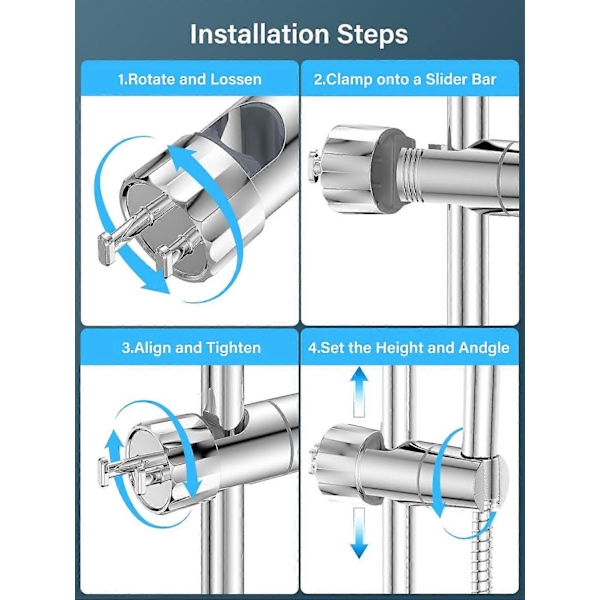 Installation Steps

1.Rotate and Lossen

2.Clamp onto a Slider Bar

3.Align and Tighten

4.Set the Height and Andgle