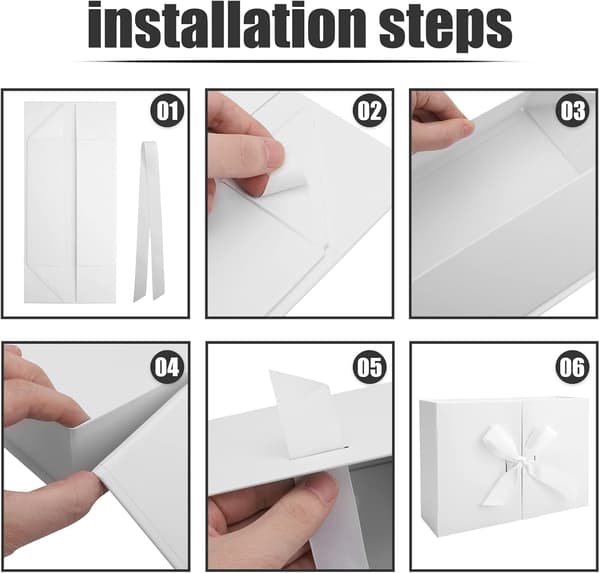 installation steps

01

02

03

04

05

06