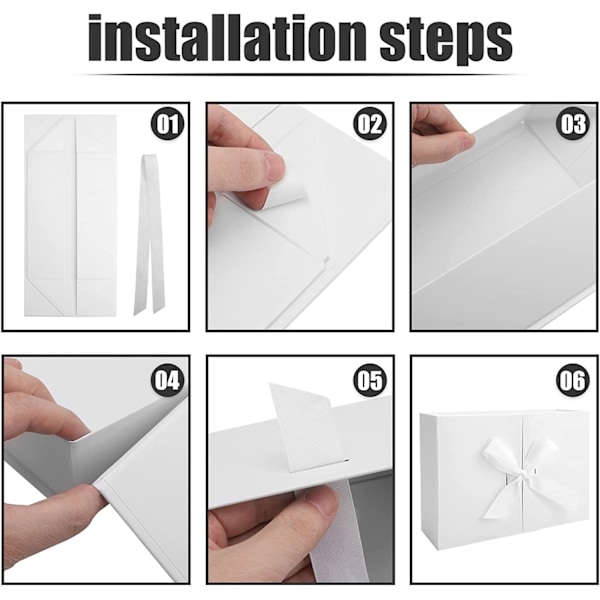 installation steps

01

02

03

04

05

06