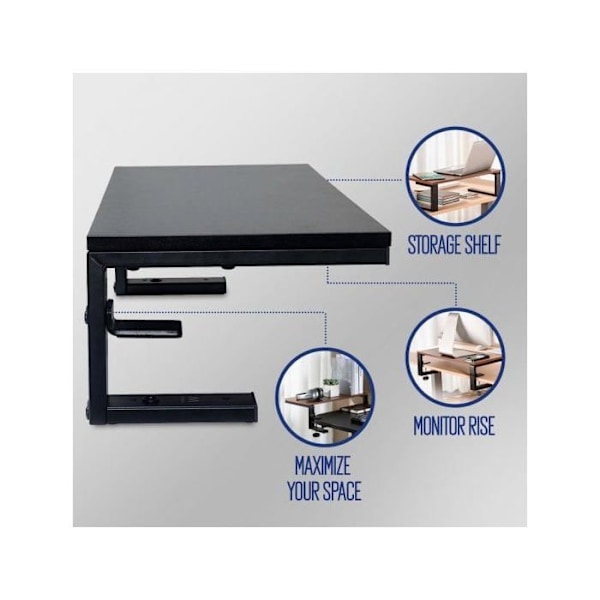 STORAGE SHELF

MONITOR RISE

MAXIMIZE YOUR SPACE