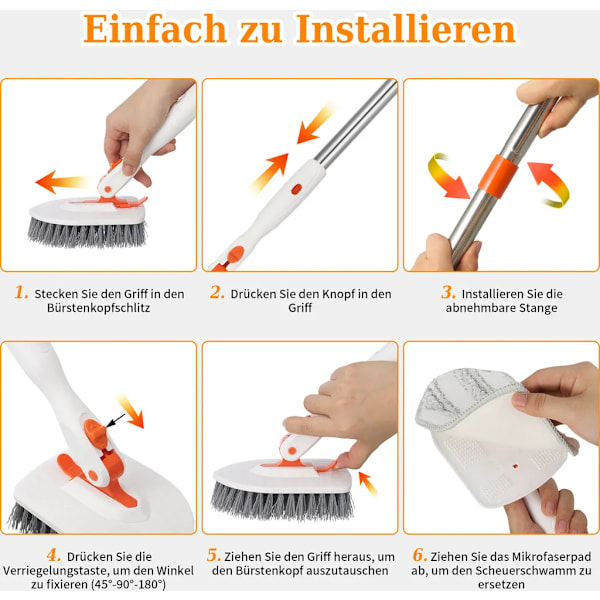 Einfach zu Installieren

1. Stecken Sie den Griff in den Bürstenkopfschlitz

2. Drücken Sie den Knopf in den Griff

3. Installieren Sie die abnehmbare Stange

4. Drücken Sie die Verriegelungstaste, um den Winkel zu fixieren (45°-90°-180°)

5. Ziehen Sie den Griff heraus, um den Bürstenkopf auszutauschen

6. Ziehen Sie das Mikrofaserpad ab, um den Scheuerschwamm zu ersetzen