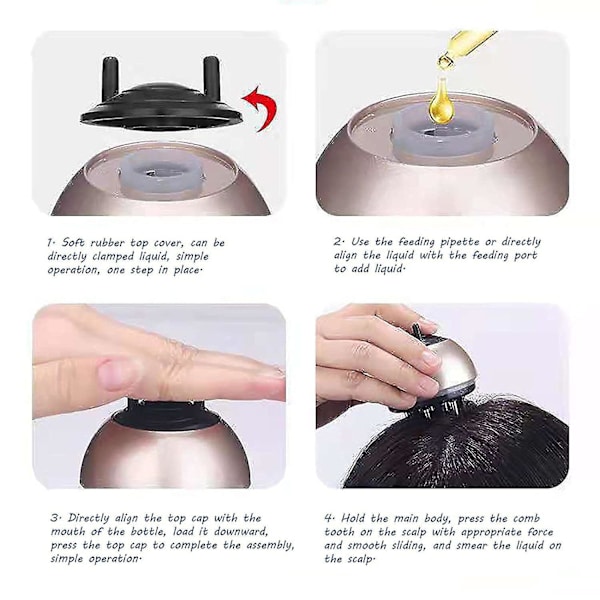 1· Soft rubber top cover, can be directly clamped liquid, simple operation, one step in place·

2· Use the feeding pipette or directly align the liquid with the feeding port to add liquid·

3· Directly align the top cap with the mouth of the bottle, load it downward, press the top cap to complete the assembly, simple operation·

4· Hold the main body, press the comb tooth on the scalp with appropriate force and smooth sliding, and smear the liquid on the scalp·