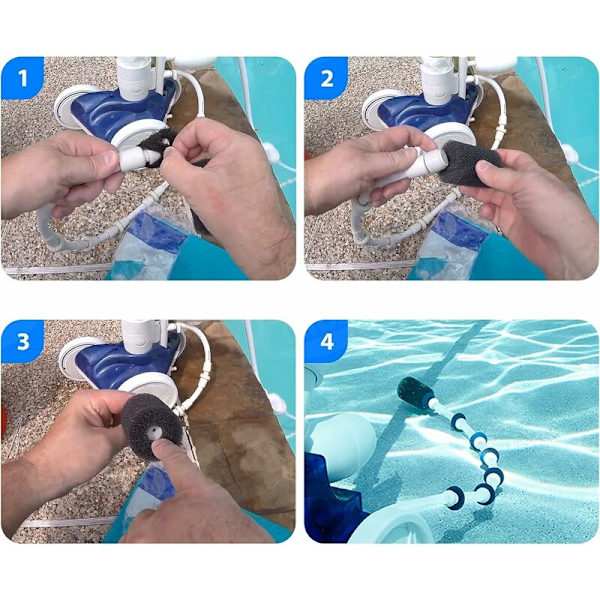 1

2

3

4