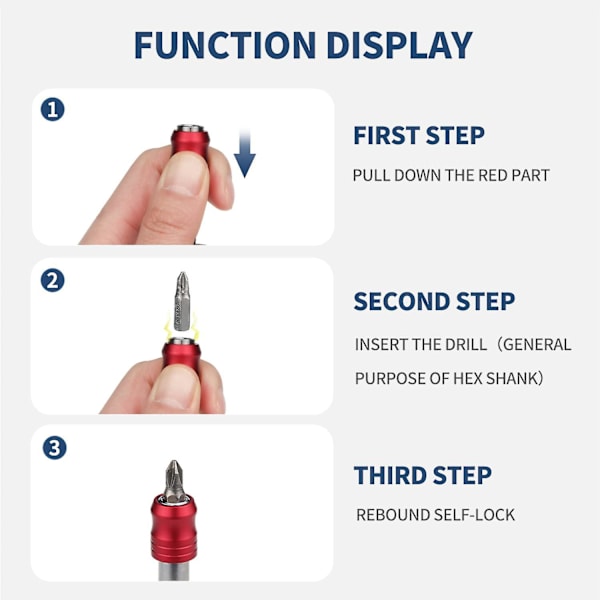 FUNCTION DISPLAY

1

FIRST STEP

PULL DOWN THE RED PART

2

SECOND STEP

INSERT THE DRILL（GENERAL PURPOSE OF HEX SHANK）

3

THIRD STEP

REBOUND SELF-LOCK