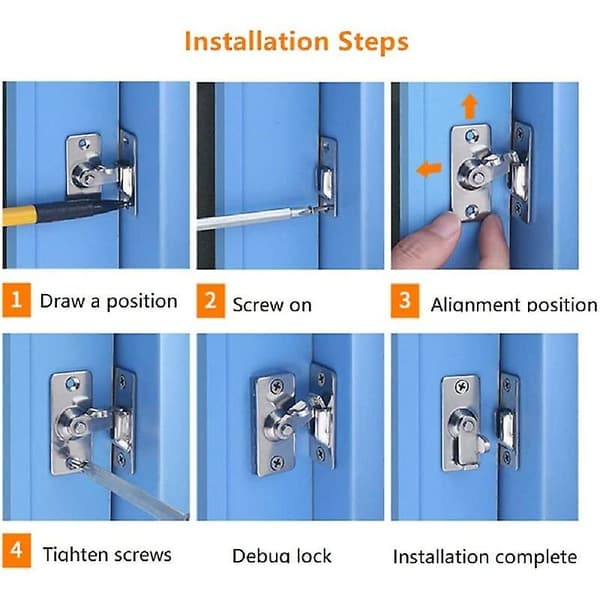 Installation Steps

1 Draw a position

2 Screw on

3 Alignment position

4 Tighten screws

Debug lock

Installation complete