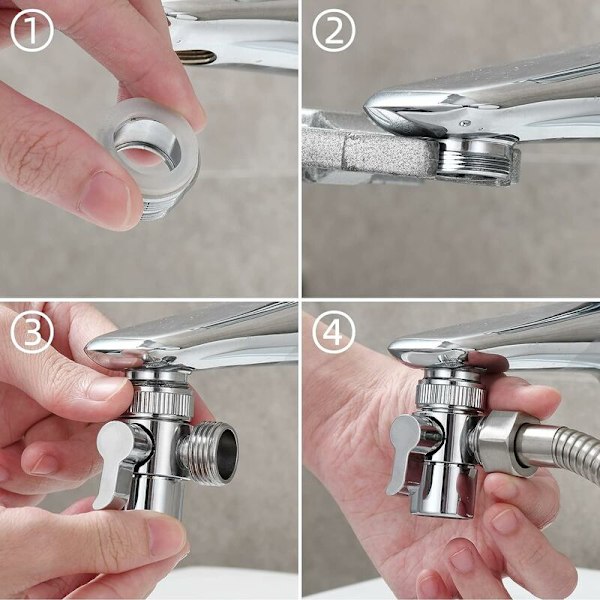 ①
②
③
④