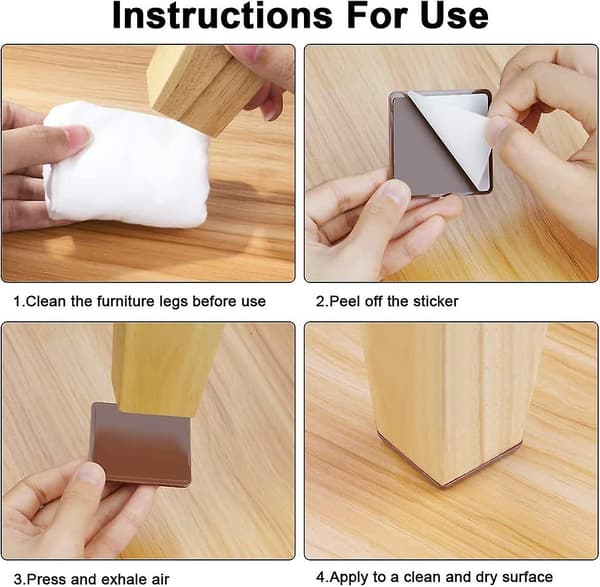 Instructions For Use

1.Clean the furniture legs before use

2.Peel off the sticker

3.Press and exhale air

4.Apply to a clean and dry surface