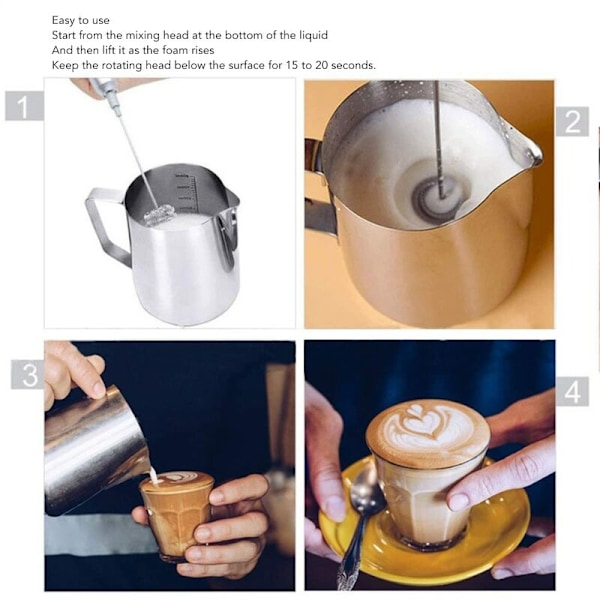 Easy to use
Start from the mixing head at the bottom of the liquid
And then lift it as the foam rises
Keep the rotating head below the surface for 15 to 20 seconds.

1

2

3

4