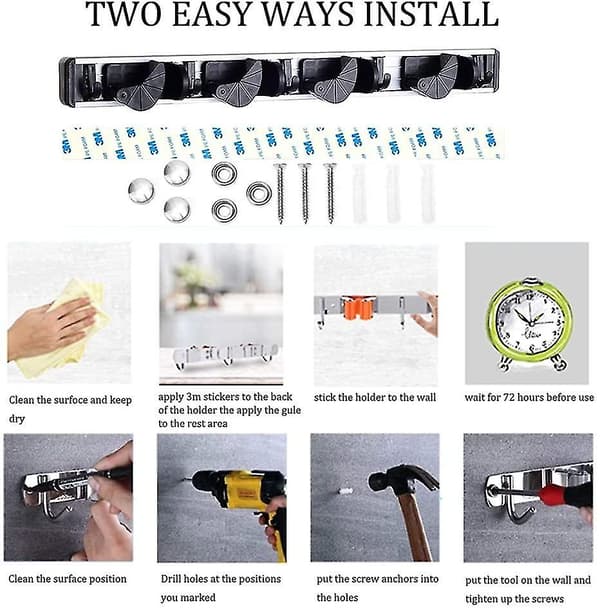 TWO EASY WAYS INSTALL

Clean the surfoce and keep dry

apply 3m stickers to the back of the holder the apply the gule to the rest area

stick the holder to the wall

wait for 72 hours before use

Clean the surface position

Drill holes at the positions you marked

put the screw anchors into the holes

put the tool on the wall and tighten up the screws