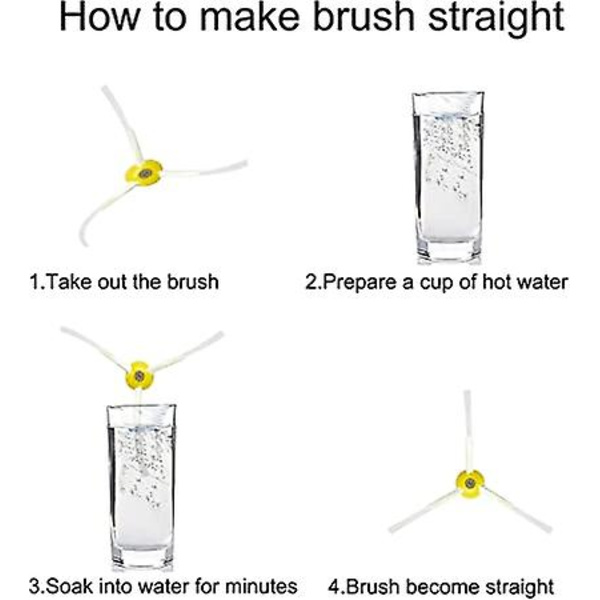 How to make brush straight

1.Take out the brush

2.Prepare a cup of hot water

3.Soak into water for minutes

4.Brush become straight