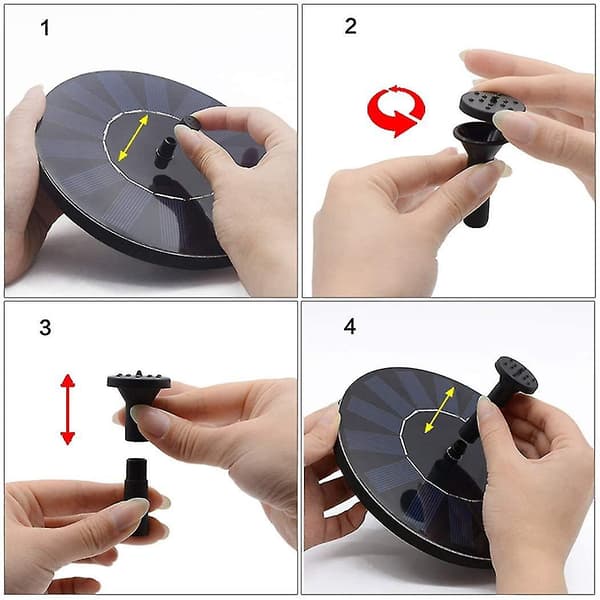 1

2

3

4