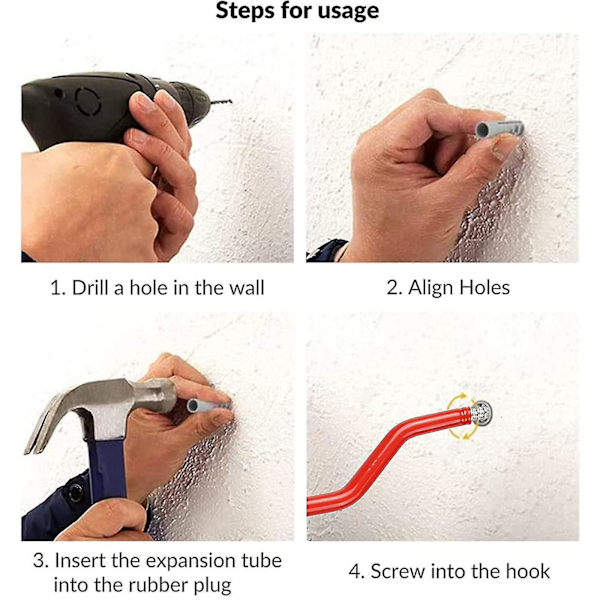 Steps for usage

1. Drill a hole in the wall

2. Align Holes

3. Insert the expansion tube into the rubber plug

4. Screw into the hook