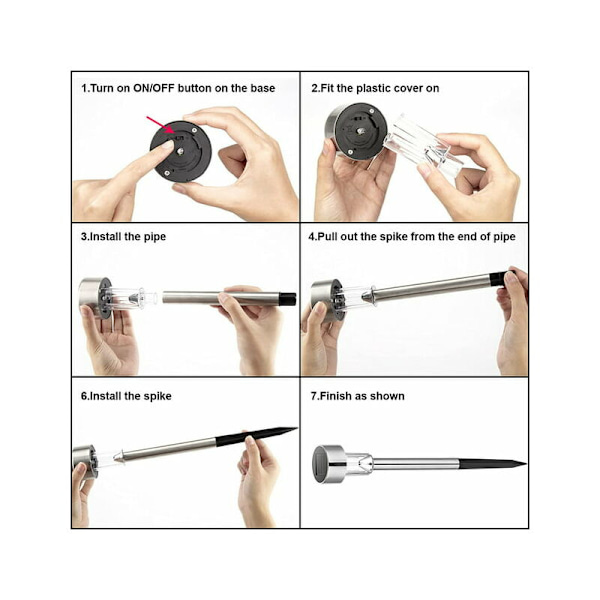 1.Turn on ON/OFF button on the base

2.Fit the plastic cover on

3.Install the pipe

4.Pull out the spike from the end of pipe

6.Install the spike

7.Finish as shown