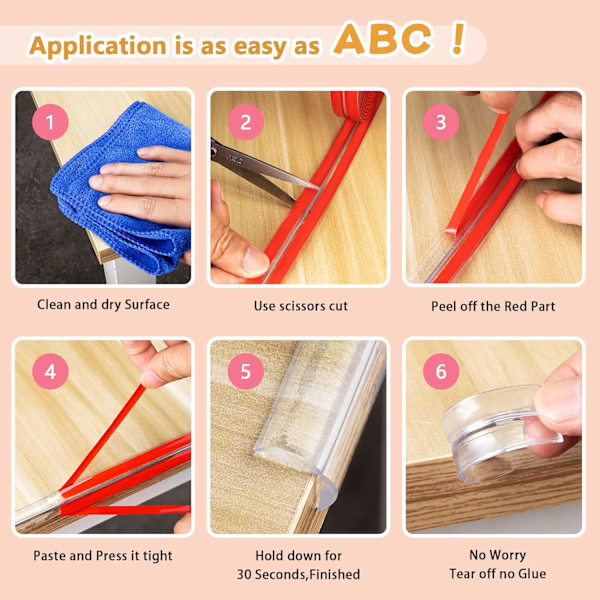 Application is as easy as ABC !

1

Clean and dry Surface

2

Use scissors cut

3

Peel off the Red Part

4

Paste and Press it tight

5

Hold down for 30 Seconds,Finished

6

No Worry Tear off no Glue