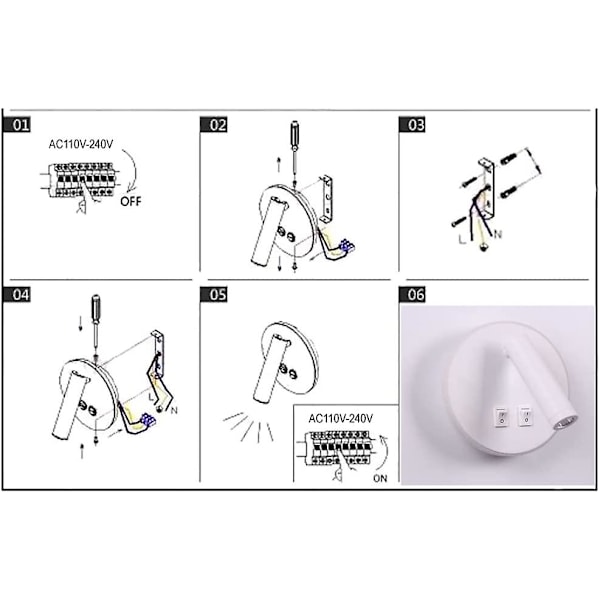 01

AC110V-240V

OFF

02

03

L

N

04

L

N

05

AC110V-240V

ON

06