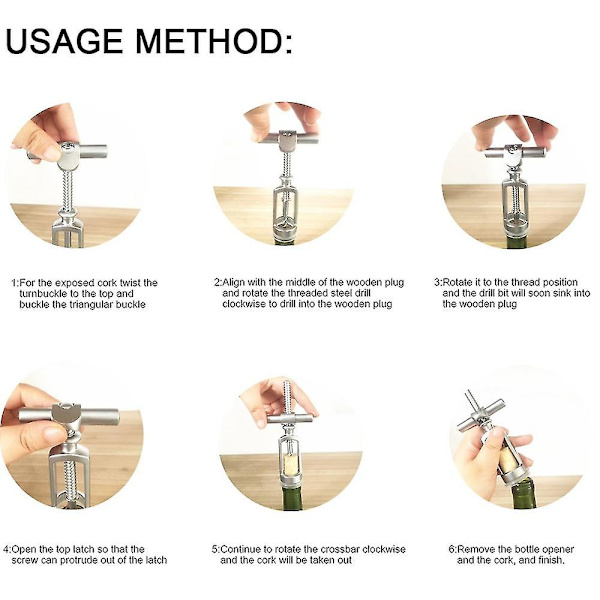 USAGE METHOD:

1:For the exposed cork twist the turnbuckle to the top and buckle the triangular buckle

2:Align with the middle of the wooden plug and rotate the threaded steel drill clockwise to drill into the wooden plug

3:Rotate it to the thread position and the drill bit will soon sink into the wooden plug

4:Open the top latch so that the screw can protrude out of the latch

5:Continue to rotate the crossbar clockwise and the cork will be taken out

6:Remove the bottle opener and the cork, and finish.