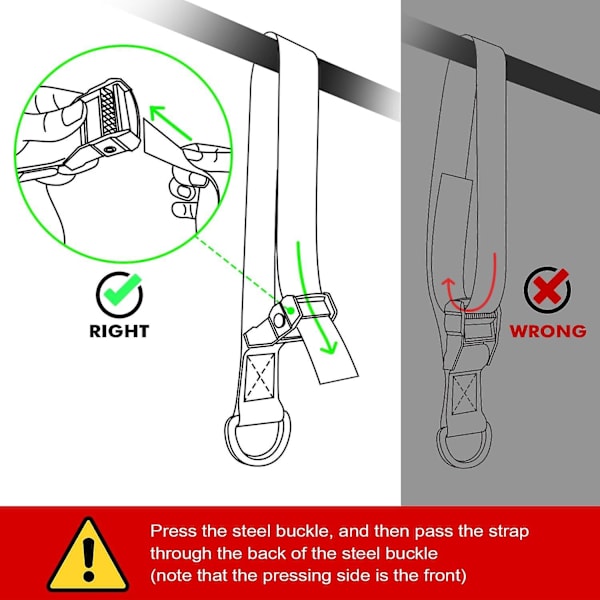 RIGHT

WRONG

Press the steel buckle, and then pass the strap through the back of the steel buckle (note that the pressing side is the front)