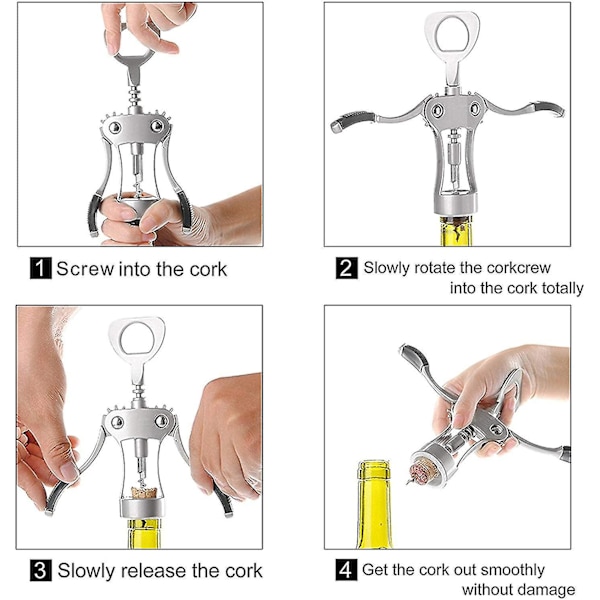 1 Screw into the cork

2 Slowly rotate the corkcrew into the cork totally

3 Slowly release the cork

4 Get the cork out smoothly without damage