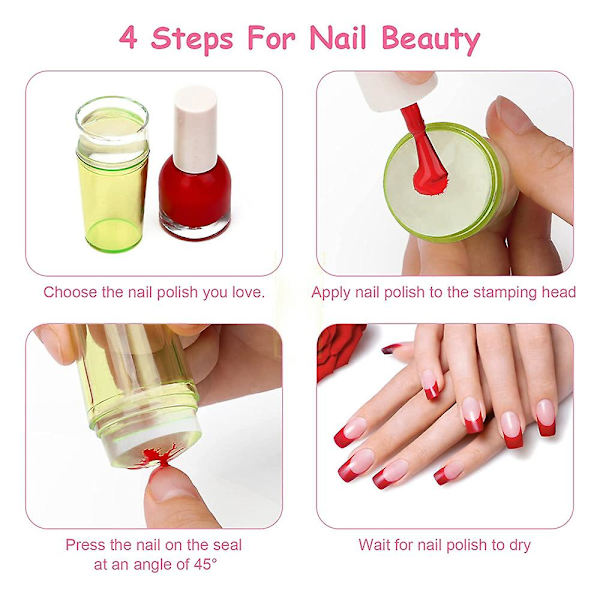 4 Steps For Nail Beauty

Choose the nail polish you love.

Apply nail polish to the stamping head

Press the nail on the seal at an angle of 45°

Wait for nail polish to dry