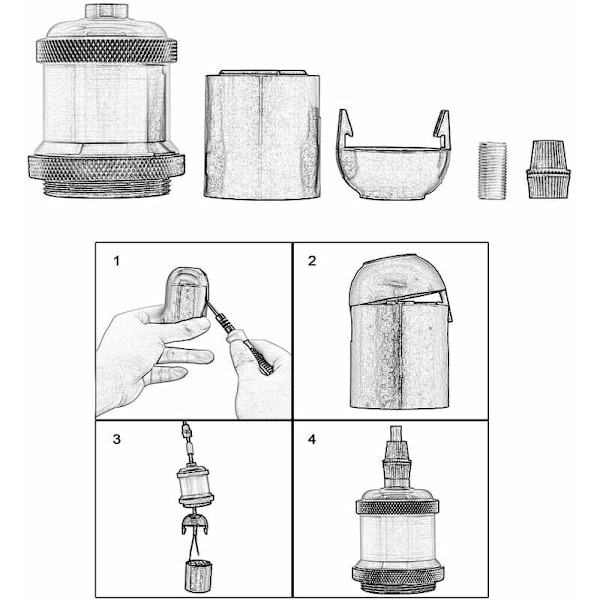 1

2

3

4