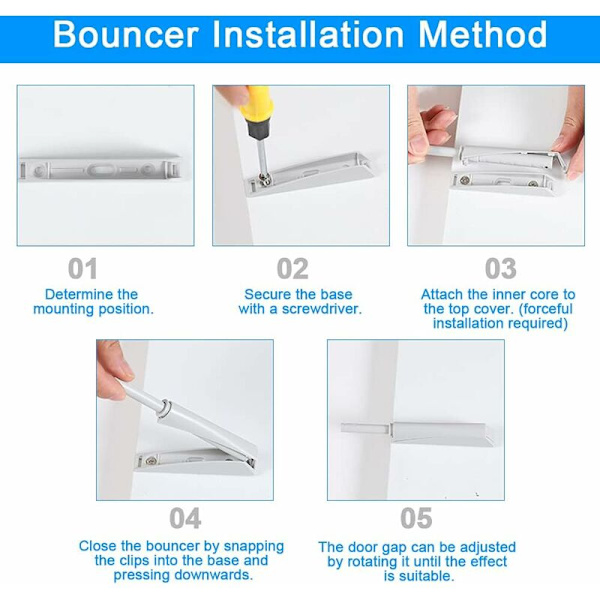 Bouncer Installation Method

01

Determine the mounting position.

02

Secure the base with a screwdriver.

03

Attach the inner core to the top cover. (forceful installation required)

04

Close the bouncer by snapping the clips into the base and pressing downwards.

05

The door gap can be adjusted by rotating it until the effect is suitable.