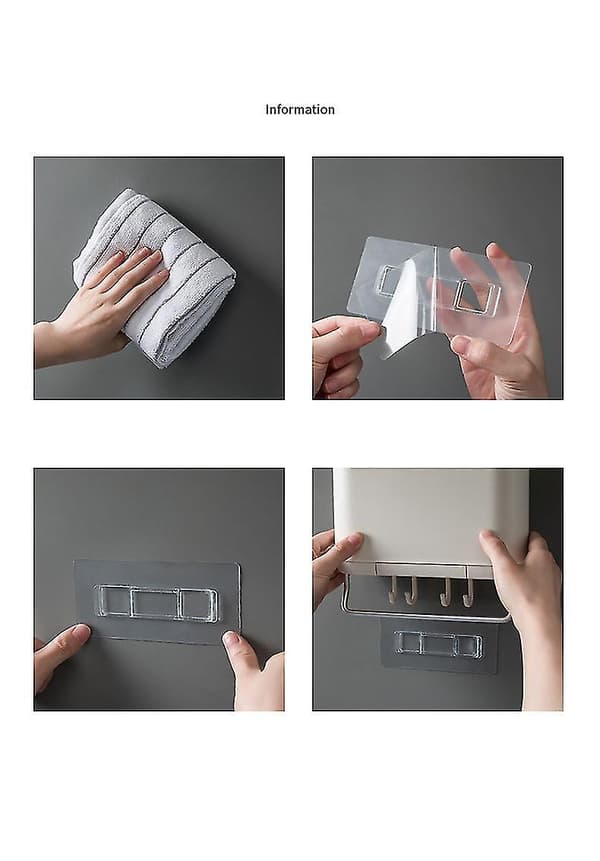 Information