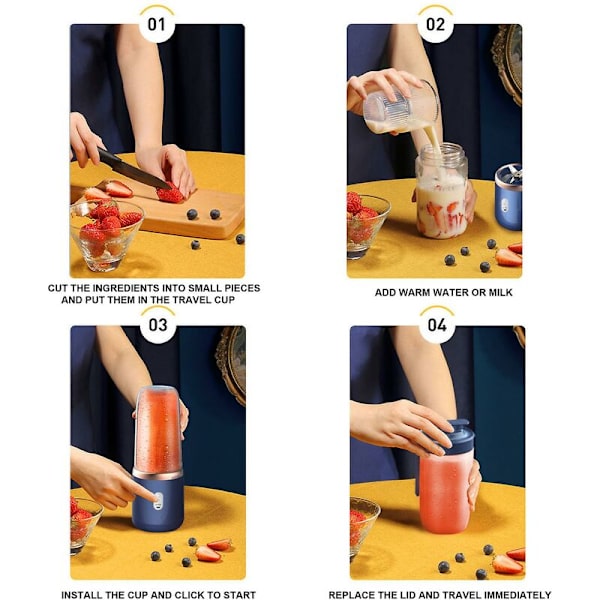 01

CUT THE INGREDIENTS INTO SMALL PIECES AND PUT THEM IN THE TRAVEL CUP

02

ADD WARM WATER OR MILK

03

INSTALL THE CUP AND CLICK TO START

04

REPLACE THE LID AND TRAVEL IMMEDIATELY