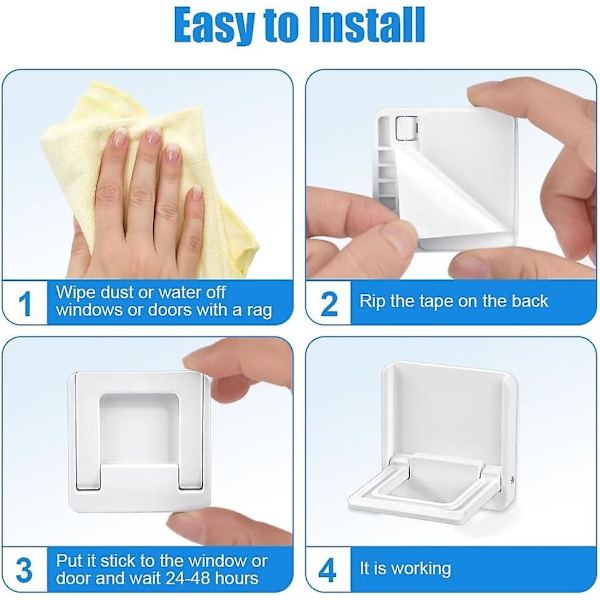 Easy to Install

1 Wipe dust or water off windows or doors with a rag

2 Rip the tape on the back

3 Put it stick to the window or door and wait 24-48 hours

4 It is working