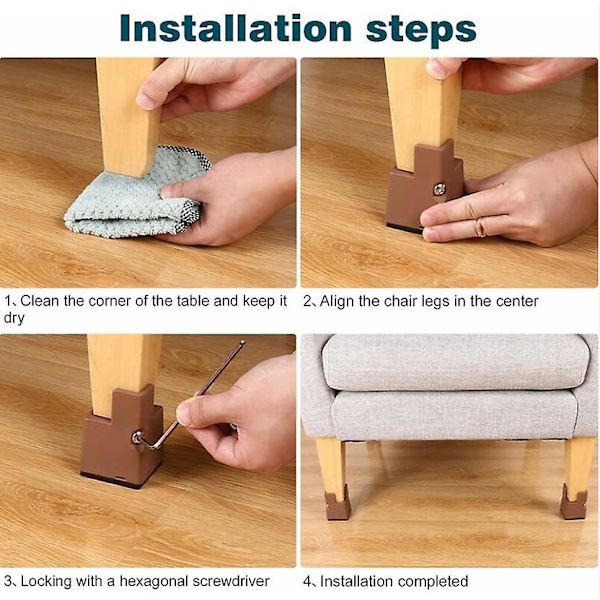 Installation steps

1、Clean the corner of the table and keep it dry

2、Align the chair legs in the center

3、Locking with a hexagonal screwdriver

4、Installation completed