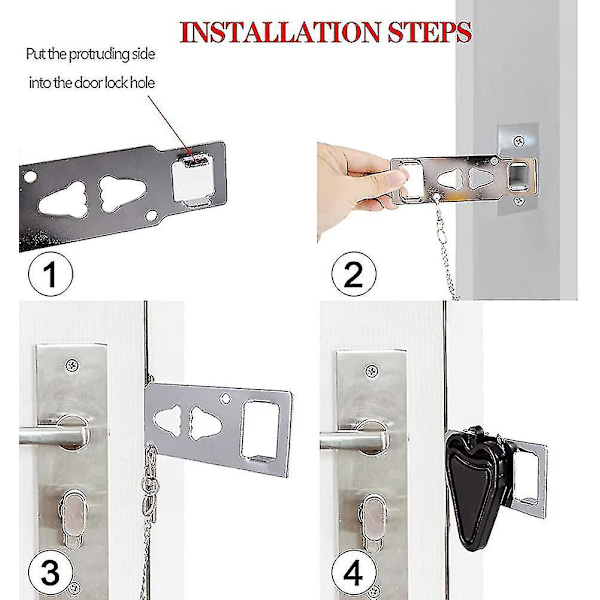 INSTALLATION STEPS

Put the protruding side into the door lock hole

1

2

3

4