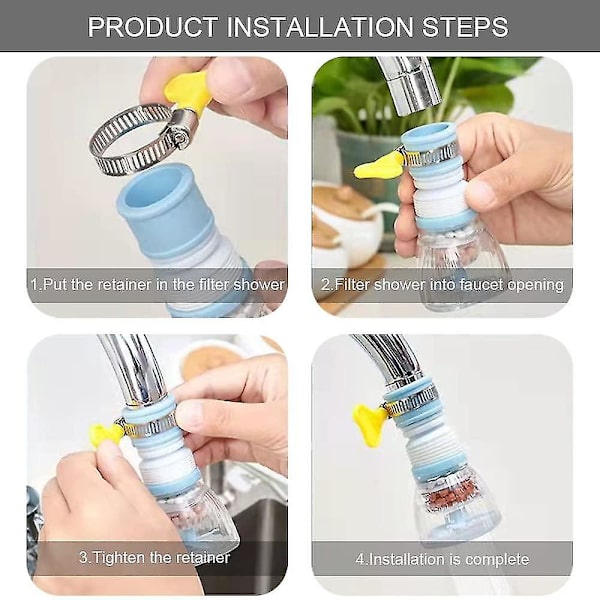 PRODUCT INSTALLATION STEPS

1.Put the retainer in the filter shower

2.Filter shower into faucet opening

3.Tighten the retainer

4.Installation is complete