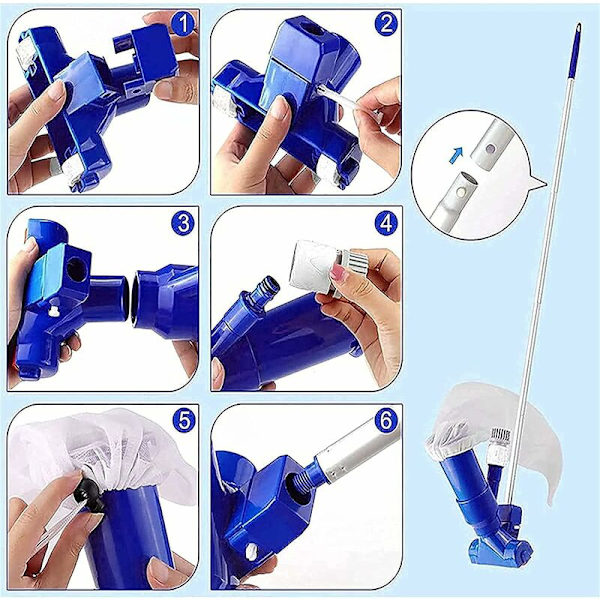 1
2
3
4
5
6