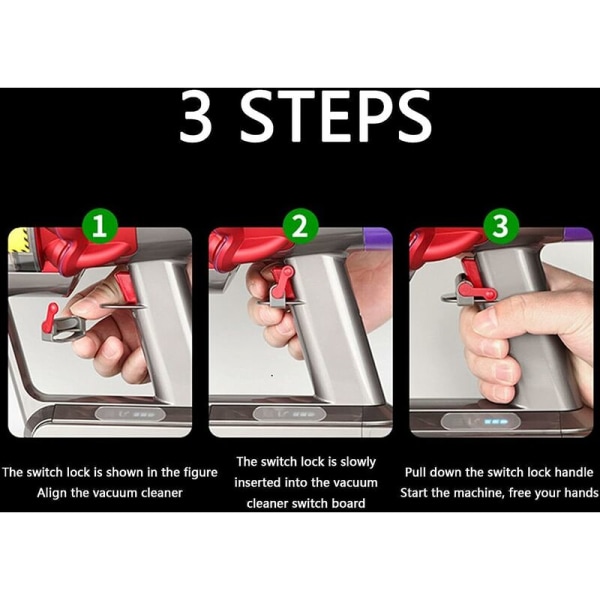 3 STEPS

1

The switch lock is shown in the figure
Align the vacuum cleaner

2

The switch lock is slowly inserted into the vacuum cleaner switch board

3

Pull down the switch lock handle
Start the machine, free your hands