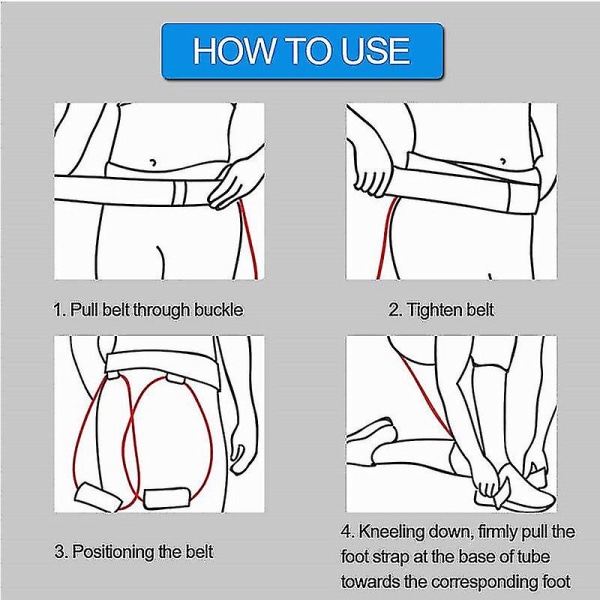 HOW TO USE

1. Pull belt through buckle

2. Tighten belt

3. Positioning the belt

4. Kneeling down, firmly pull the foot strap at the base of tube towards the corresponding foot