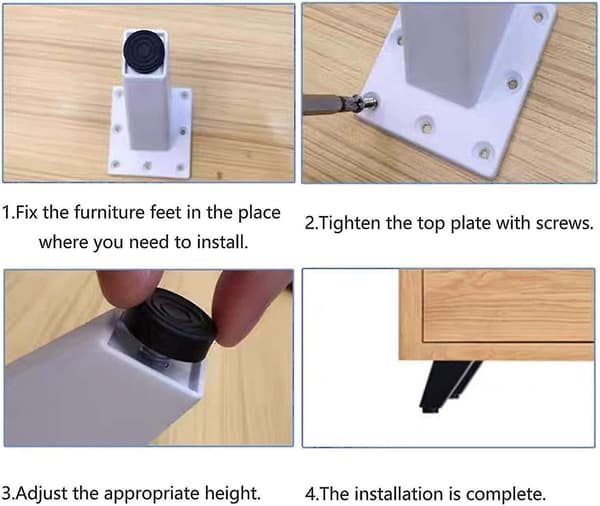 1.Fix the furniture feet in the place where you need to install.

2.Tighten the top plate with screws.

3.Adjust the appropriate height.

4.The installation is complete.