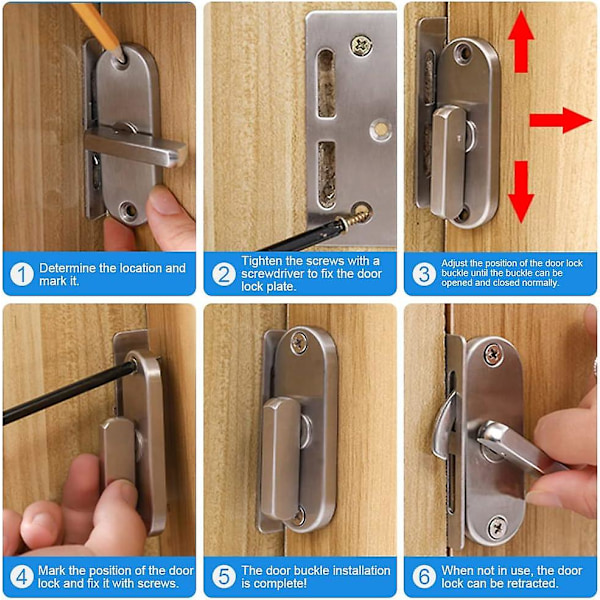 1 Determine the location and mark it.

2 Tighten the screws with a screwdriver to fix the door lock plate.

3 Adjust the position of the door lock buckle until the buckle can be opened and closed normally.

4 Mark the position of the door lock and fix it with screws.

5 The door buckle installation is complete!

6 When not in use, the door lock can be retracted.