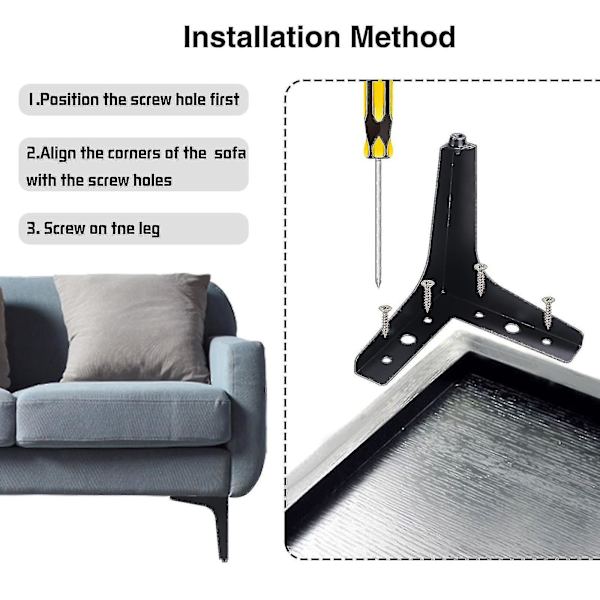 Installation Method

1.Position the screw hole first

2.Align the corners of the sofa with the screw holes

3. Screw on tne leg