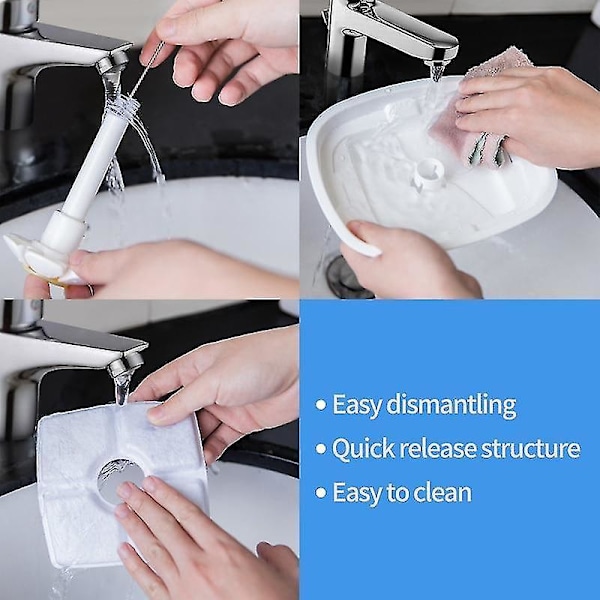 • Easy dismantling
• Quick release structure
• Easy to clean