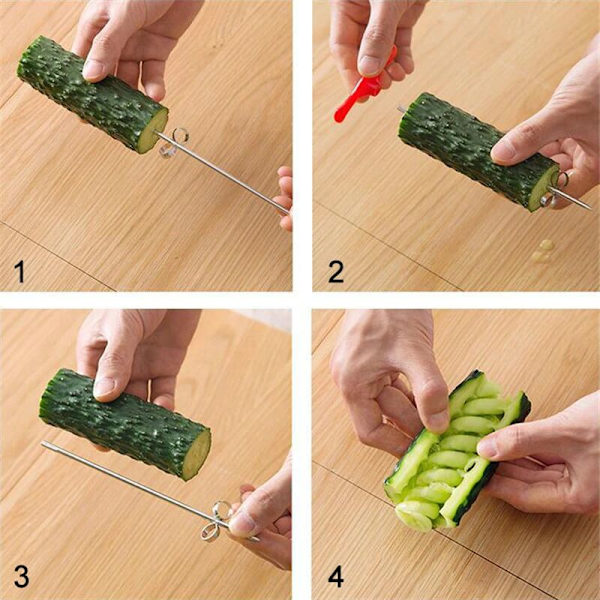 1

2

3

4