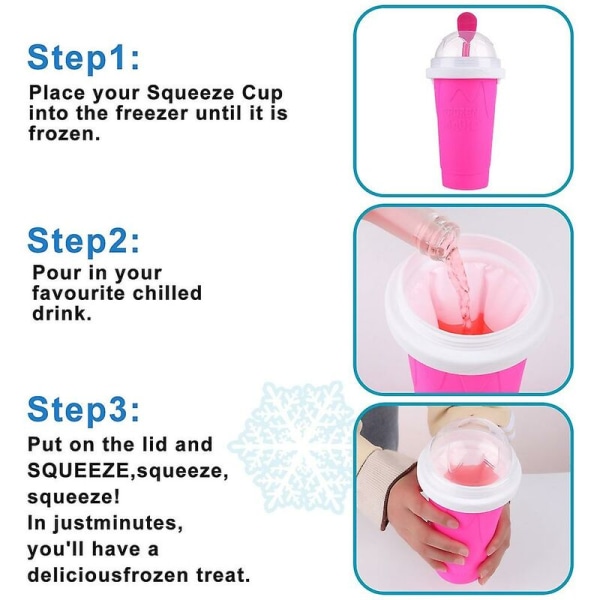 Step1:

Place your Squeeze Cup into the freezer until it is frozen.

Step2:

Pour in your favourite chilled drink.

Step3:

Put on the lid and SQUEEZE,squeeze, squeeze!
In justminutes, you'll have a deliciousfrozen treat.