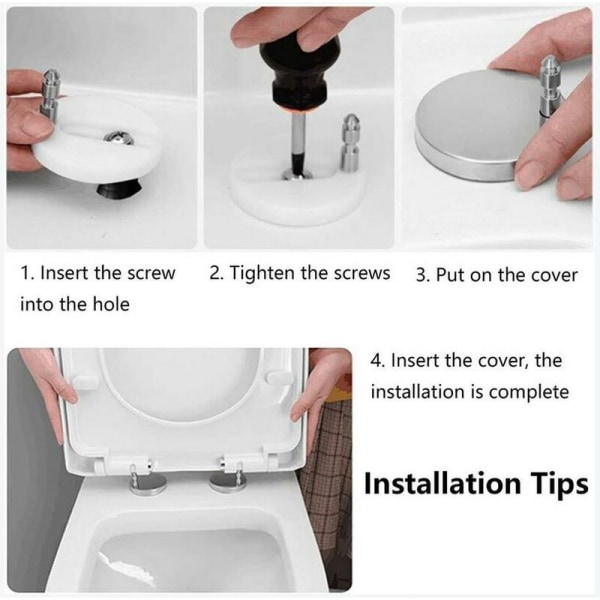 1. Insert the screw into the hole

2. Tighten the screws

3. Put on the cover

4. Insert the cover, the installation is complete

Installation Tips