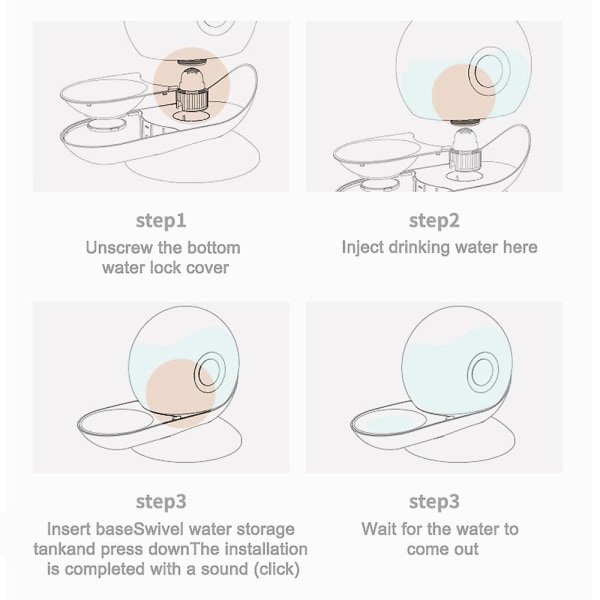 step1
Unscrew the bottom water lock cover

step2
Inject drinking water here

step3
Insert baseSwivel water storage tankand press downThe installation is completed with a sound (click)

step3
Wait for the water to come out