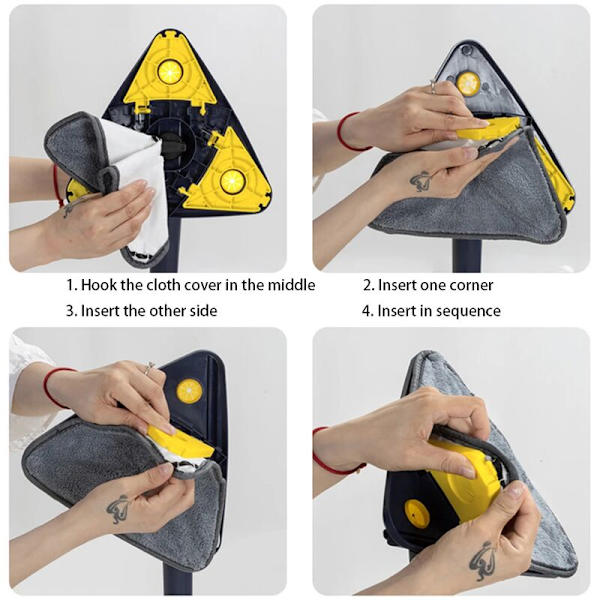 1. Hook the cloth cover in the middle

2. Insert one corner

3. Insert the other side

4. Insert in sequence